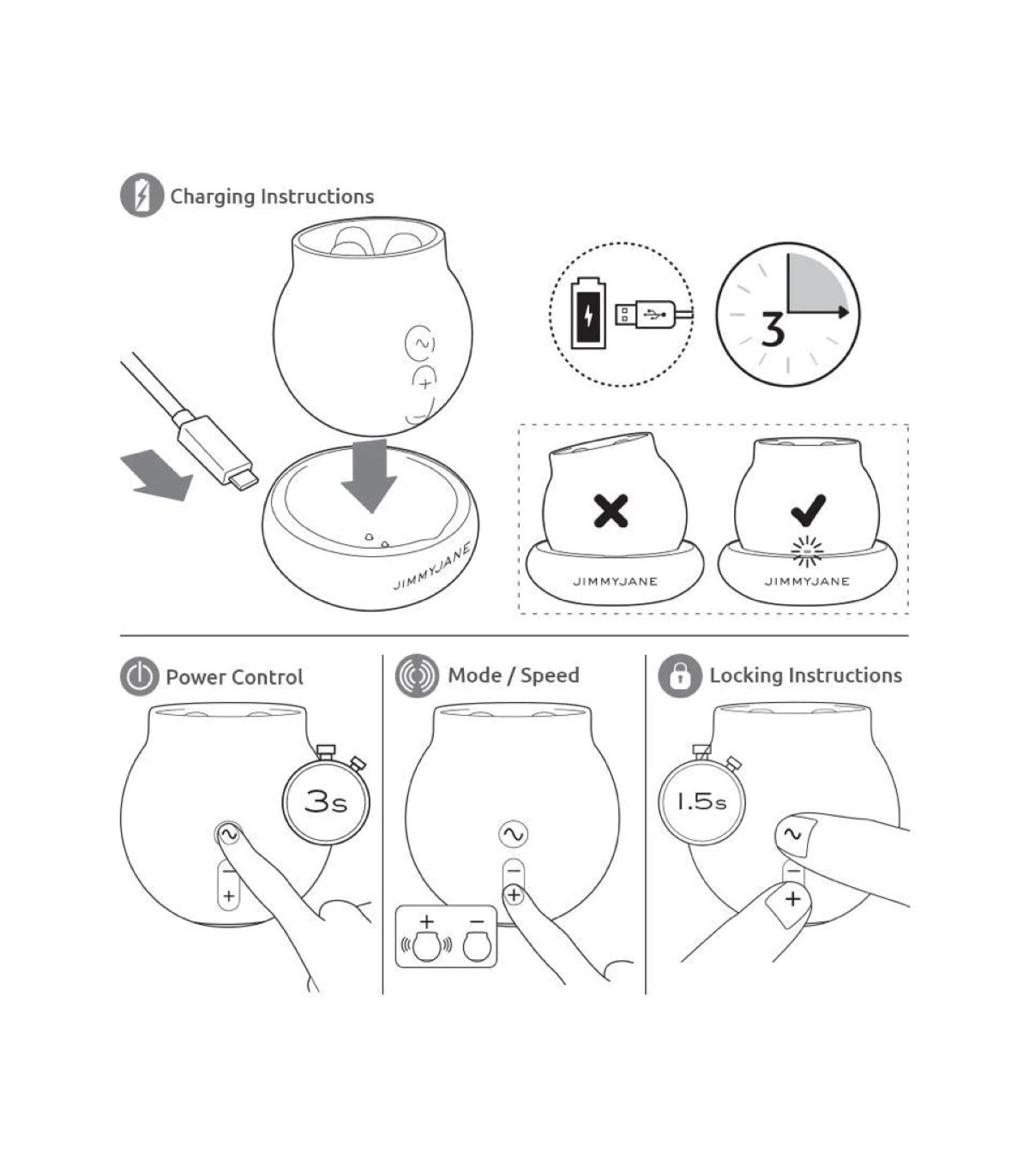 Charging Instructions

JIMMYJANE

3

JIMMYJANE

JIMMYJANE

Power Control

3s

−
+

Mode / Speed

−
+

+ −

Locking Instructions

1.5s

−
+